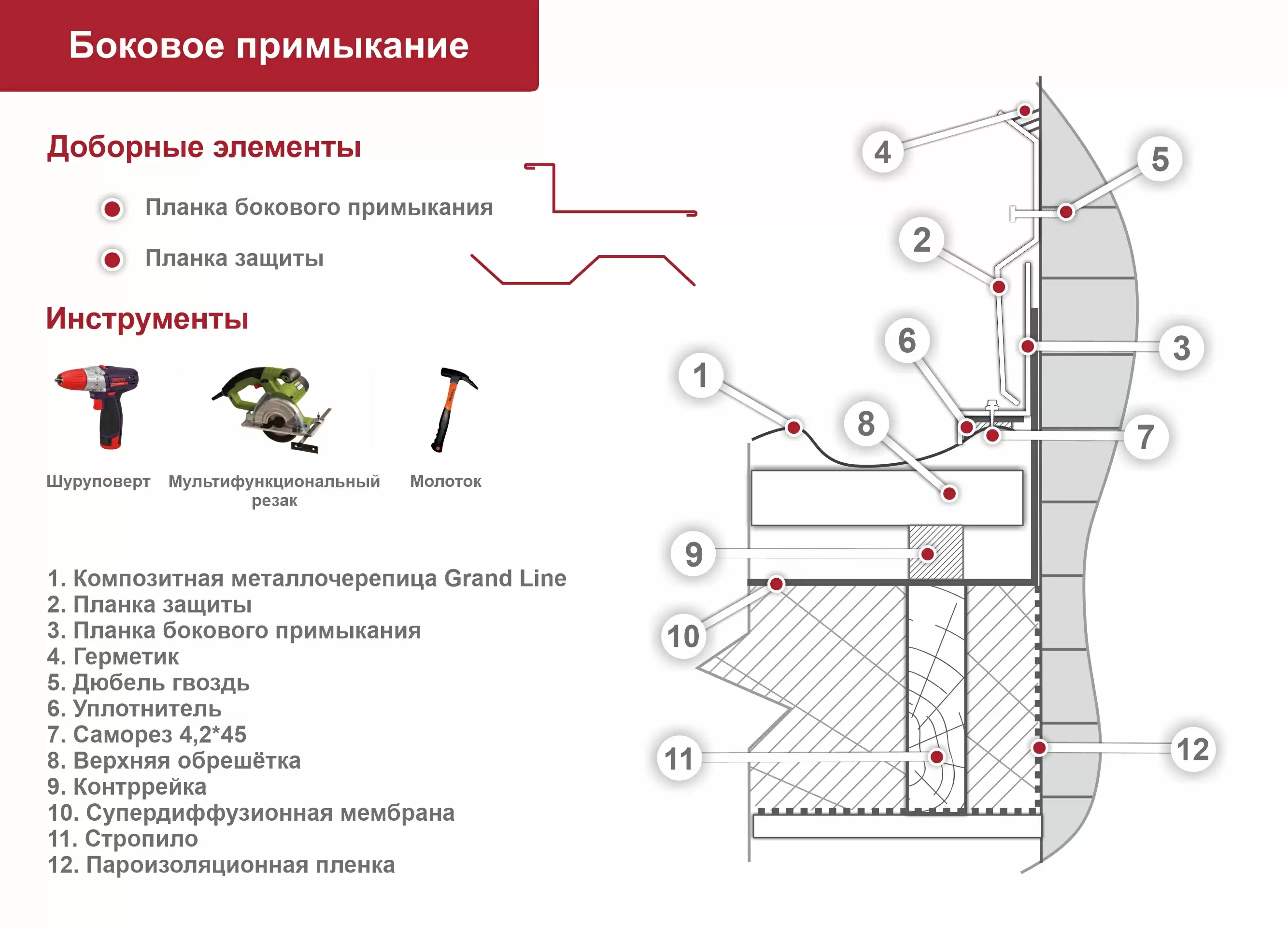 Боковое примыкание

Доборные элементы

Планка бокового примыкания

Планка защиты

Инструменты

Шуруповерт

Мультифункциональный резак

Молоток

1. Композитная металлочерепица Grand Line
2. Планка защиты
3. Планка бокового примыкания
4. Герметик
5. Дюбель гвоздь
6. Уплотнитель
7. Саморез 4,2*45
8. Верхняя обрешётка
9. Контррейка
10. Супердиффузионная мембрана
11. Стропило
12. Пароизоляционная пленка

4
5
2
6
3
1
8
7
9
10
11
12